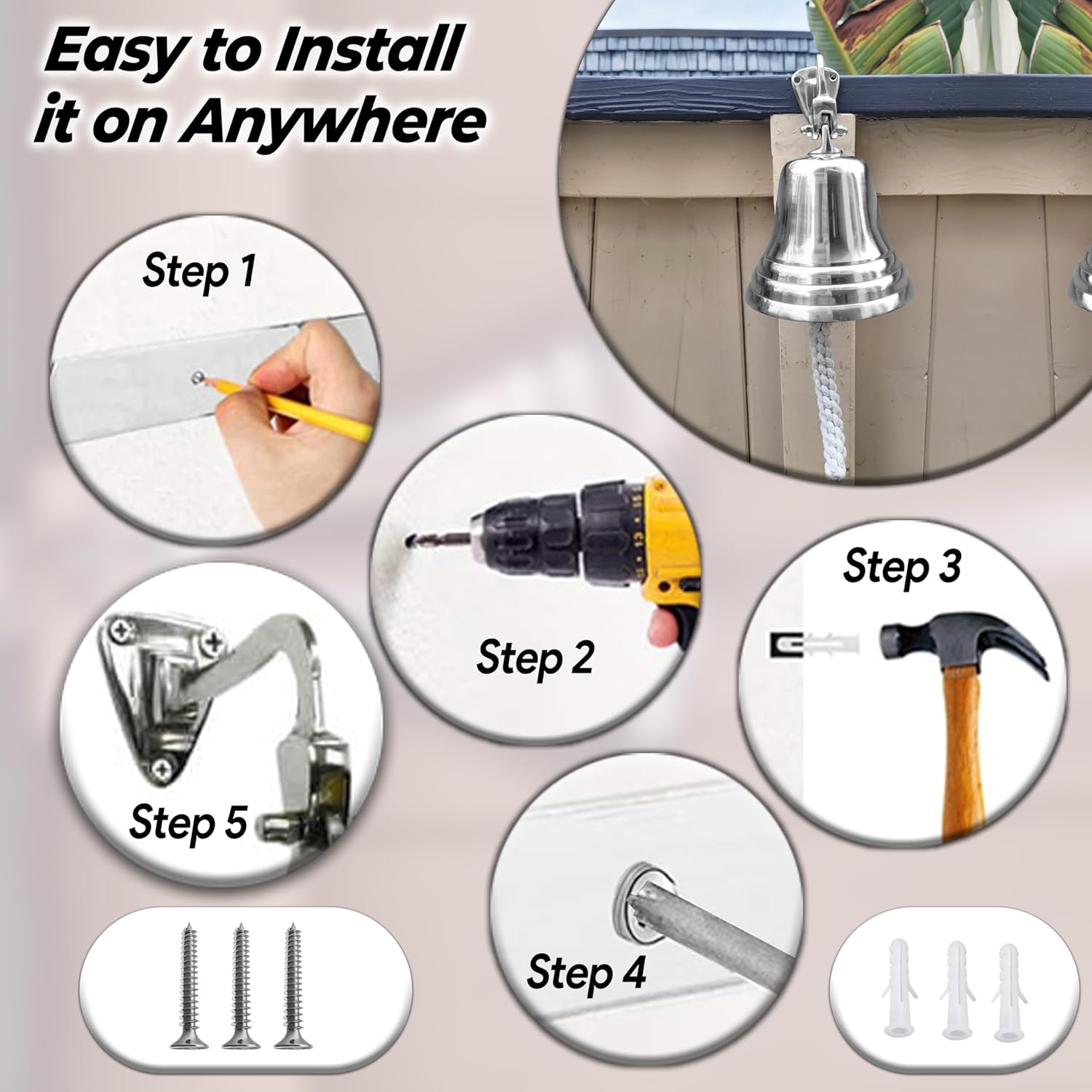 Easy to Install it on Anywhere

Step 1

Step 2

Step 3

Step 5

Step 4